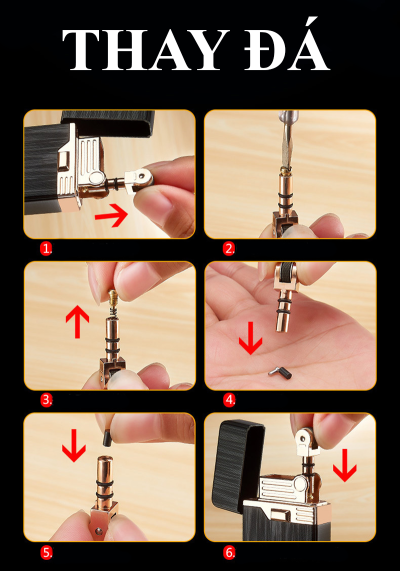 THAY ĐÁ

1.

2.

3.

4.

5.

6.